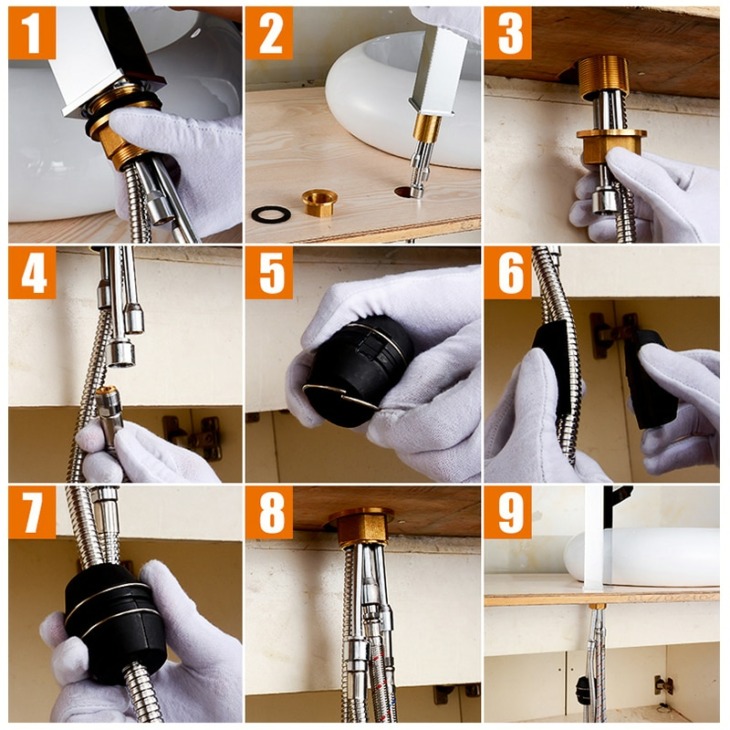 1
2
3
4
5
6
7
8
9