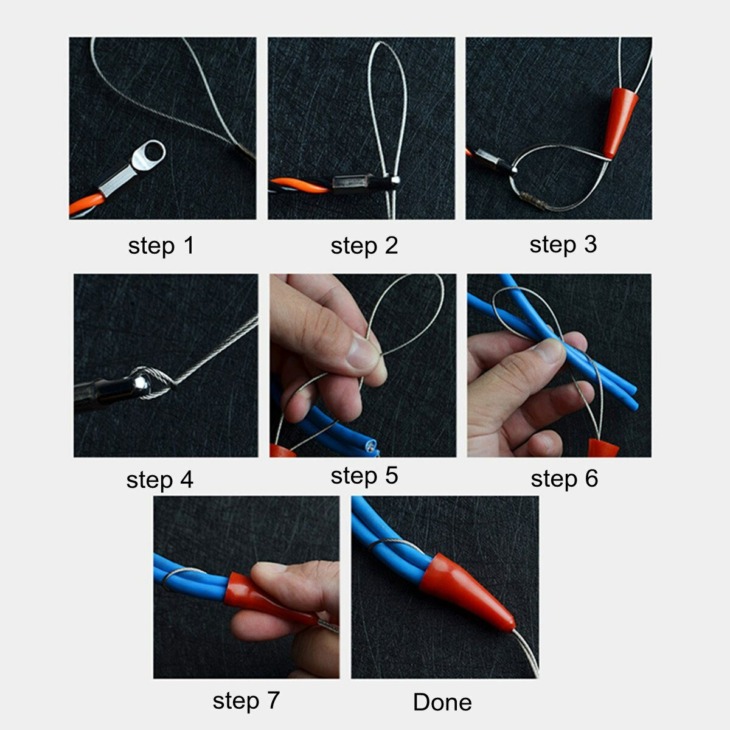 step 1

step 2

step 3

step 4

step 5

step 6

step 7

Done