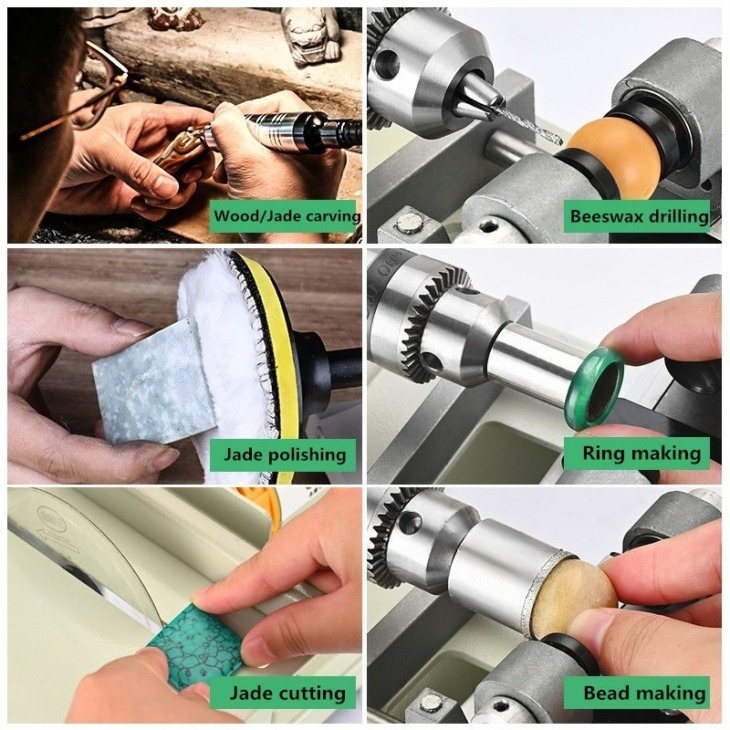 Wood/Jade carving

Beeswax drilling

Jade polishing

Ring making

Jade cutting

Bead making