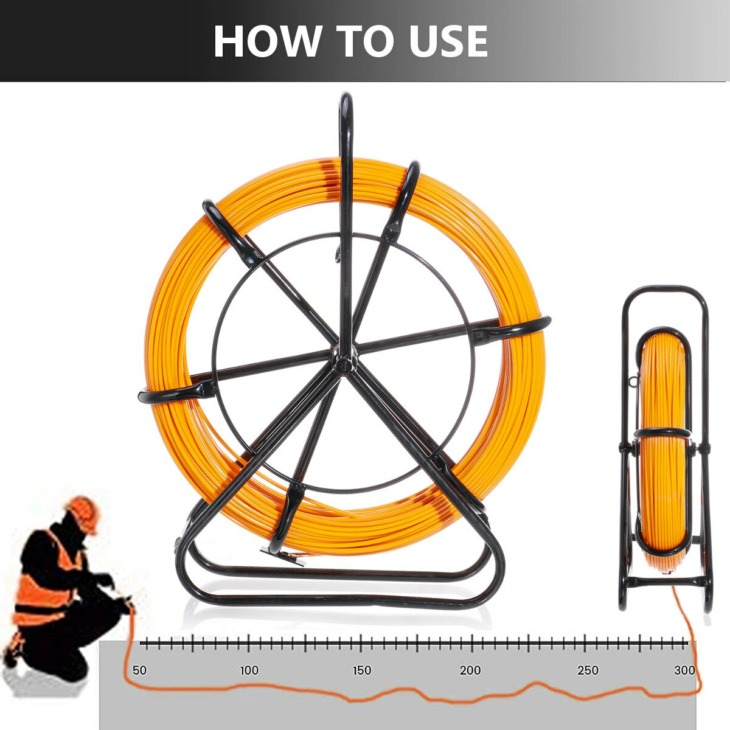 HOW TO USE

50
100
150
200
250
300