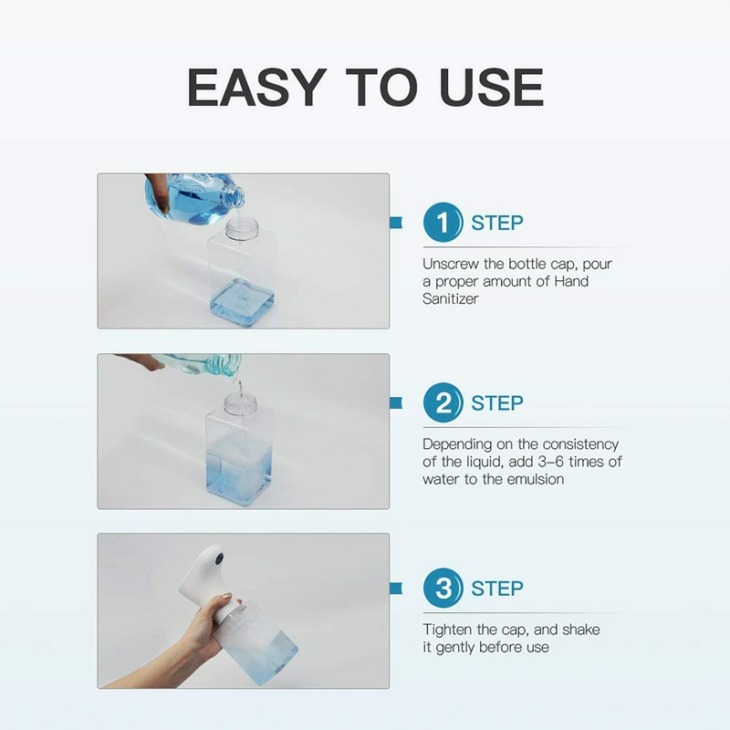 EASY TO USE

1 STEP

Unscrew the bottle cap, pour a proper amount of Hand Sanitizer

2 STEP

Depending on the consistency of the liquid, add 3-6 times of water to the emulsion

3 STEP

Tighten the cap, and shake it gently before use