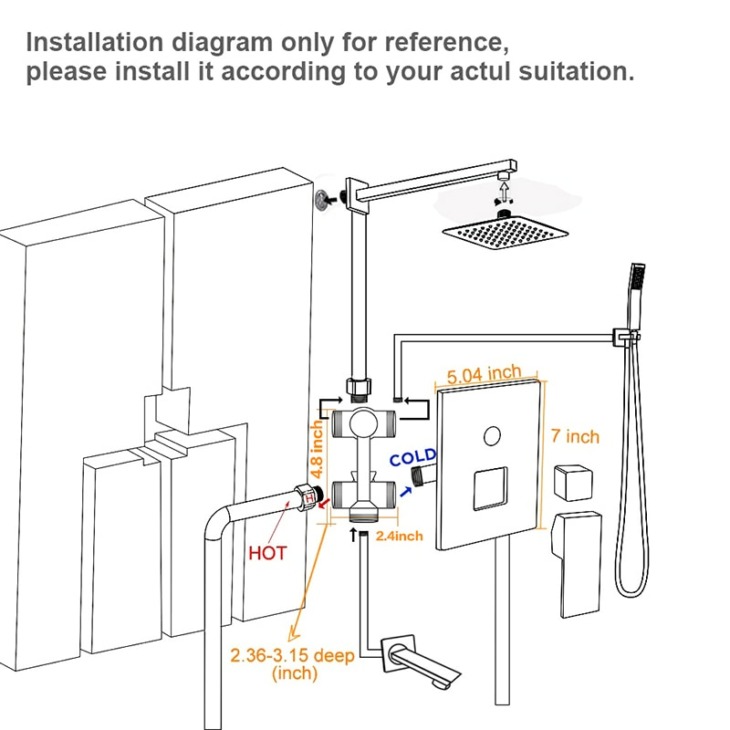 Installation diagram only for reference, please install it according to your actul suitation.

5.04 inch

7 inch

4.8 inch

COLD

H

HOT

2.4inch

2.36-3.15 deep (inch)