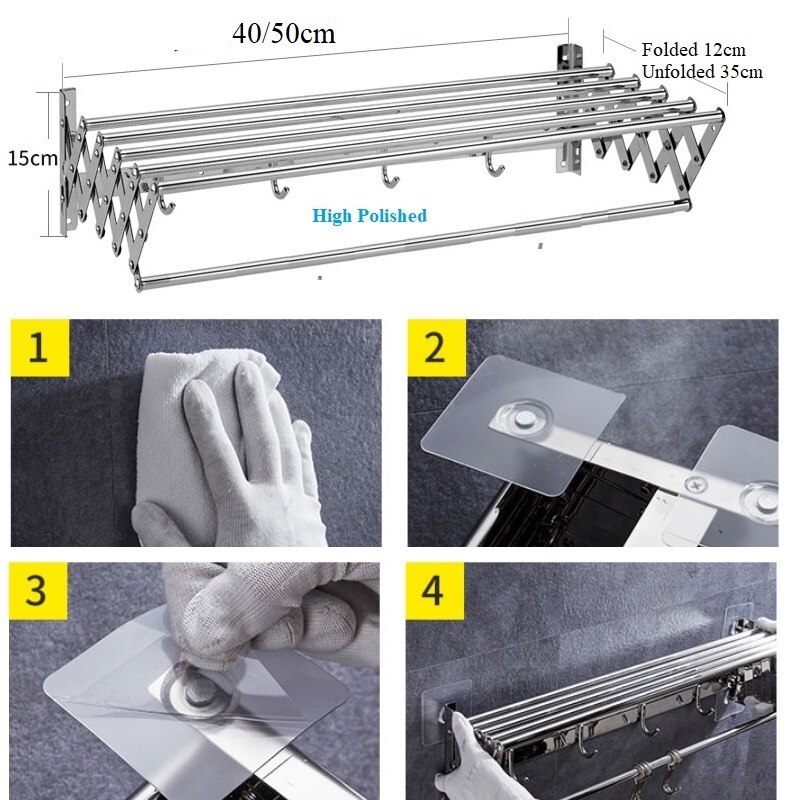 40/50cm

Folded 12cm
Unfolded 35cm

15cm

High Polished

1

2

3

4