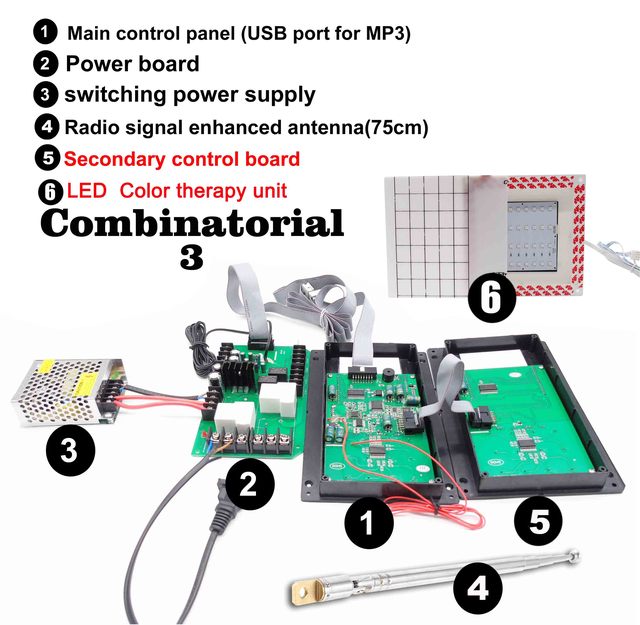 1 Main control panel (USB port for MP3)
2 Power board
3 switching power supply
4 Radio signal enhanced antenna(75cm)
5 Secondary control board
6 LED Color therapy unit

Combinatorial
3

6

3

2

1

5

4