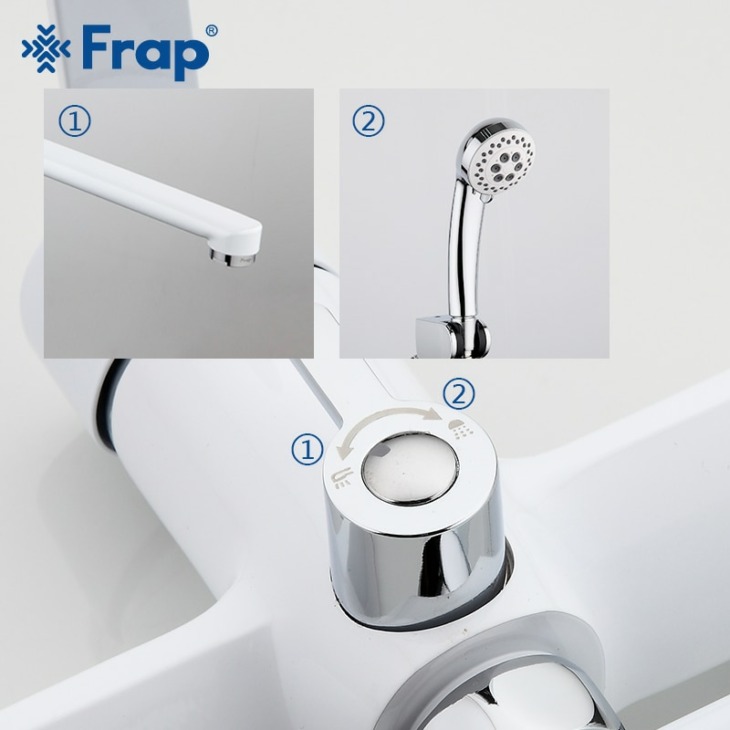 Frap®

①

②

②

①