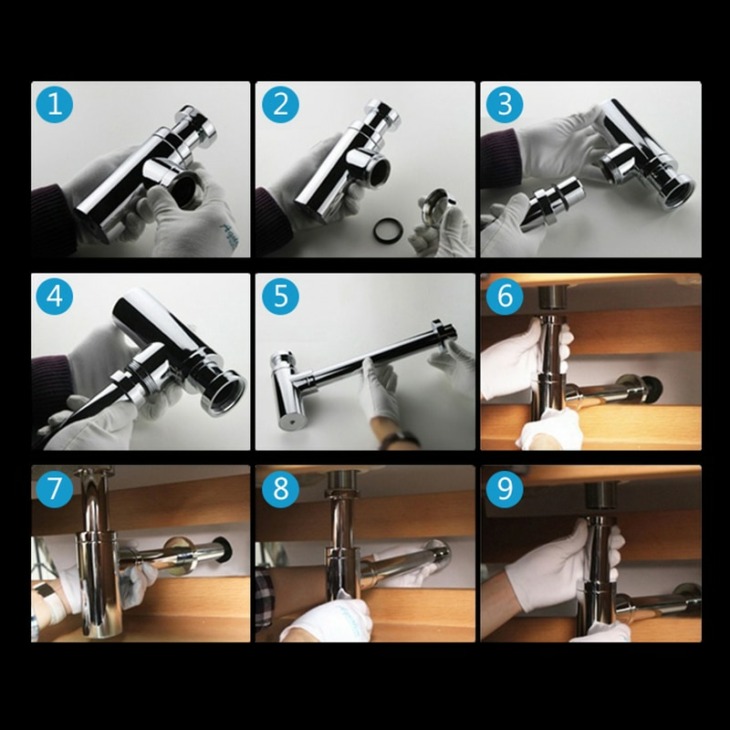 1
2
3
4
5
6
7
8
9