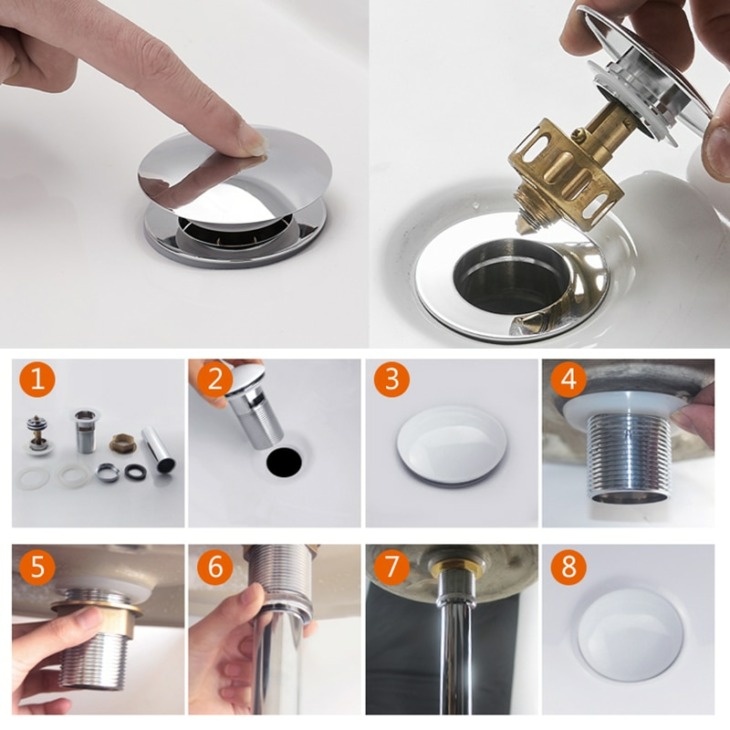 1
2
3
4
5
6
7
8