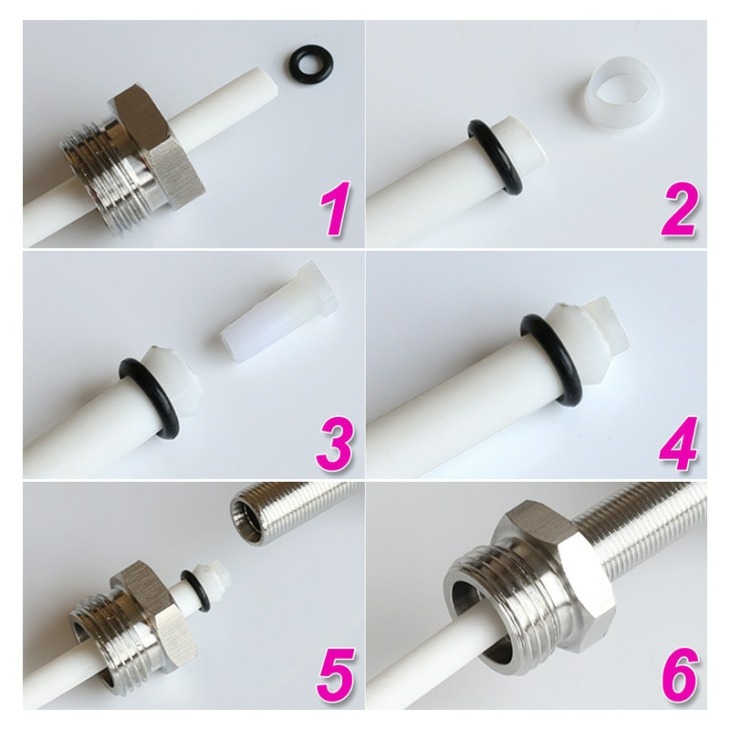 1

2

3

4

5

6