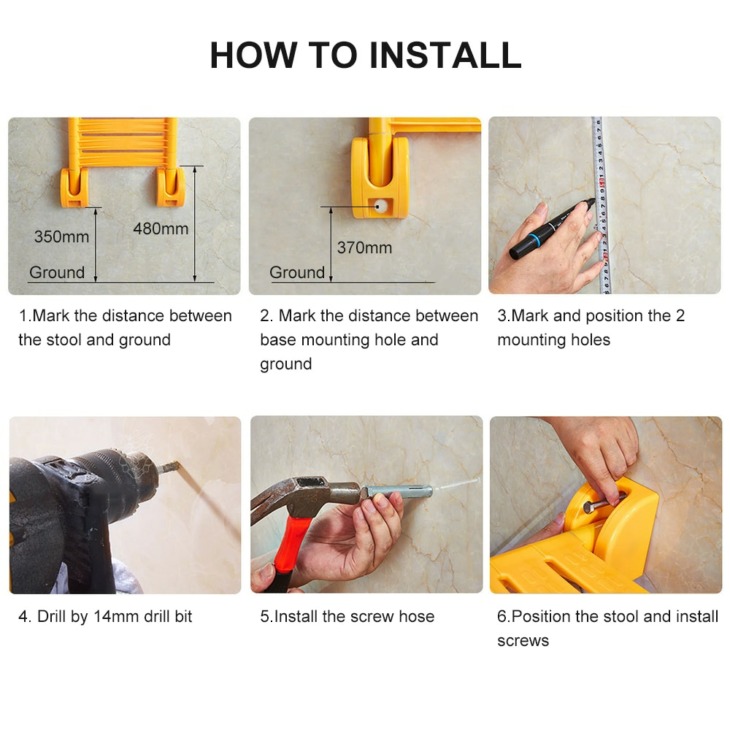 HOW TO INSTALL

350mm
480mm
Ground

1.Mark the distance between the stool and ground

370mm
Ground

2. Mark the distance between base mounting hole and ground

3.Mark and position the 2 mounting holes

4. Drill by 14mm drill bit

5.Install the screw hose

6.Position the stool and install screws