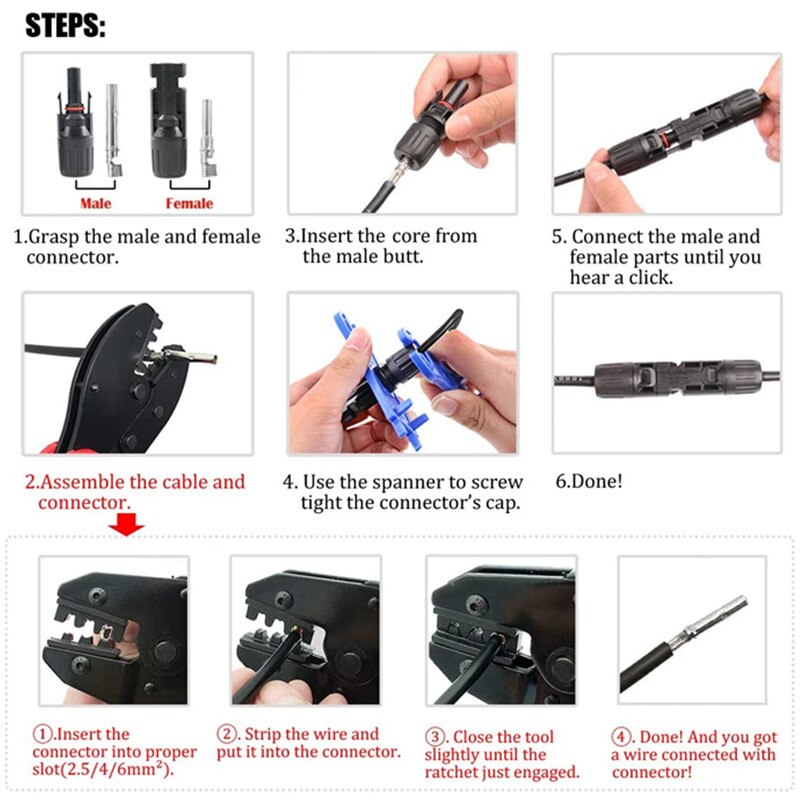 STEPS:

Male Female

1.Grasp the male and female connector.

3.Insert the core from the male butt.

5. Connect the male and female parts until you hear a click.

2.Assemble the cable and connector.

4. Use the spanner to screw tight the connector's cap.

6.Done!

①.Insert the connector into proper slot(2.5/4/6mm$^2$).

②. Strip the wire and put it into the connector.

③. Close the tool slightly until the ratchet just engaged.

④. Done! And you got a wire connected with connector!