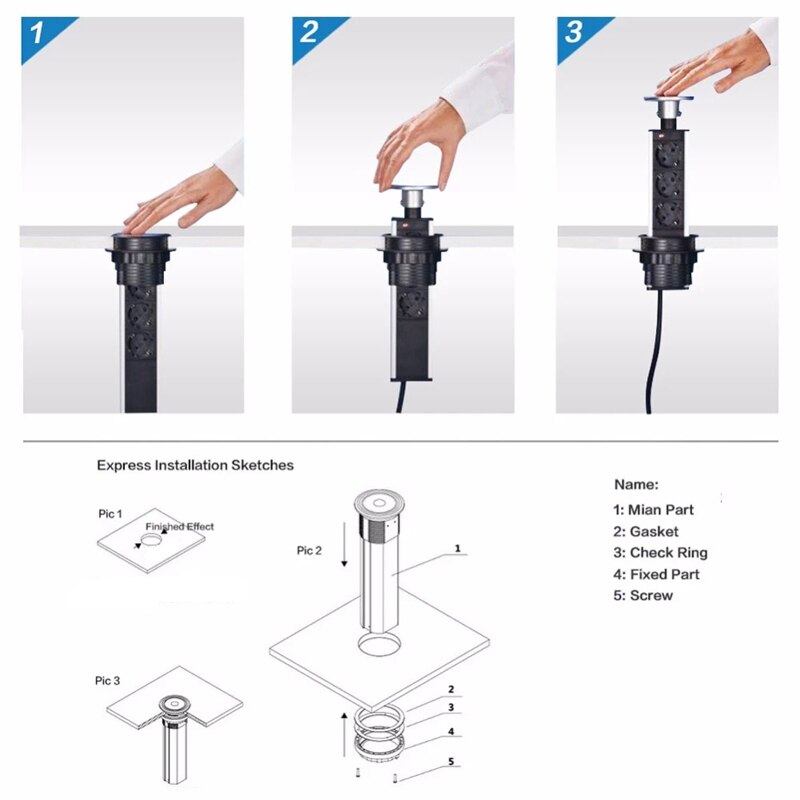 1

2

3

Express Installation Sketches

Pic 1

Finished Effect

Pic 2

1

Pic 3

2

3

4

5

Name:

1: Mian Part

2: Gasket

3: Check Ring

4: Fixed Part

5: Screw