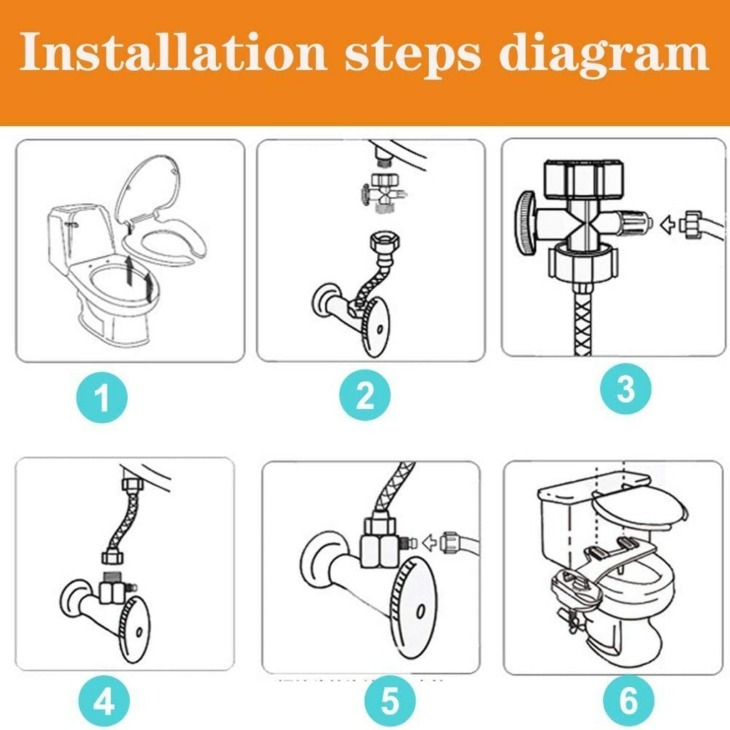 Installation steps diagram

1

2

3

4

5

6