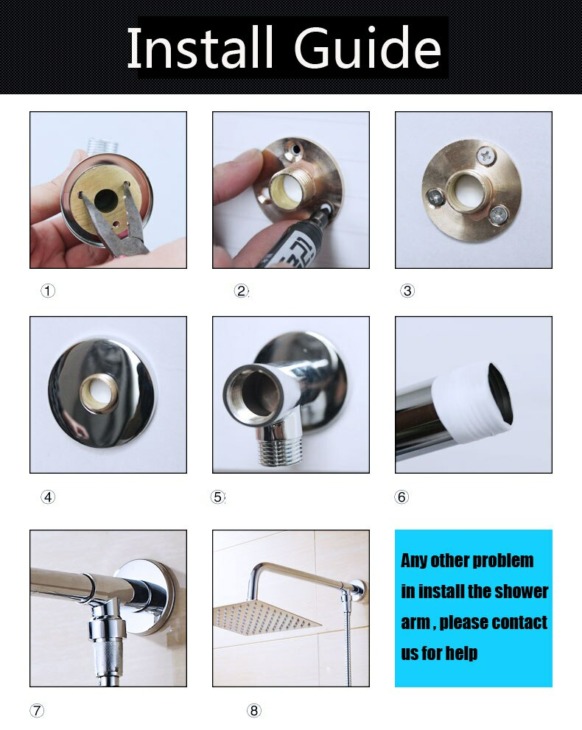 Install Guide

①

②

③

④

⑤

⑥

⑦

⑧

Any other problem in install the shower arm , please contact us for help