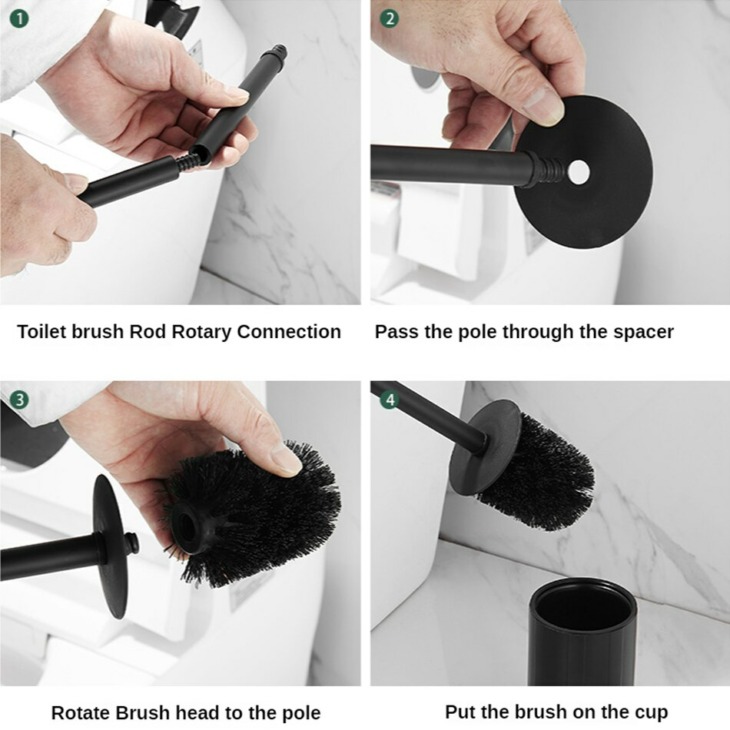 1
Toilet brush Rod Rotary Connection

2
Pass the pole through the spacer

3
Rotate Brush head to the pole

4
Put the brush on the cup