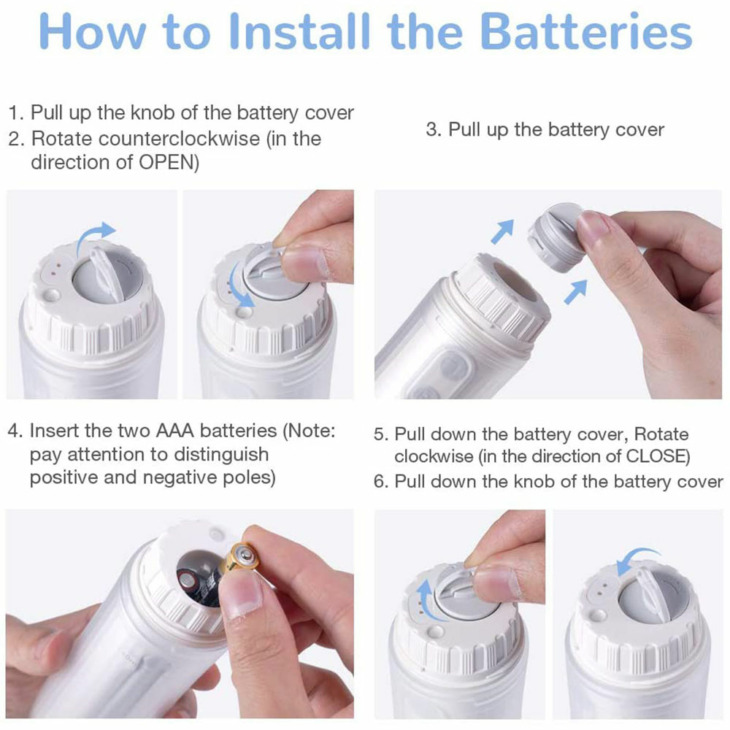 How to Install the Batteries

1. Pull up the knob of the battery cover
2. Rotate counterclockwise (in the direction of OPEN)

3. Pull up the battery cover

4. Insert the two AAA batteries (Note: pay attention to distinguish positive and negative poles)

5. Pull down the battery cover, Rotate clockwise (in the direction of CLOSE)
6. Pull down the knob of the battery cover