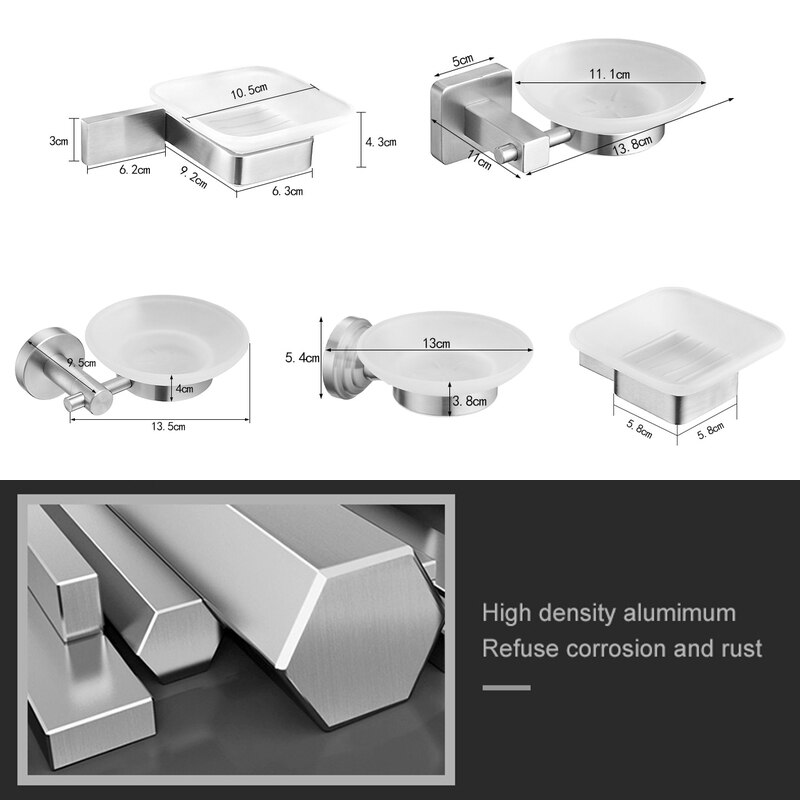 10.5cm
3cm
4.3cm
6.2cm
9.2cm
6.3cm

5cm
11.1cm
11cm
13.8cm

9.5cm
4cm
13.5cm

5.4cm
13cm
3.8cm

5.8cm
5.8cm

High density alumimum
Refuse corrosion and rust