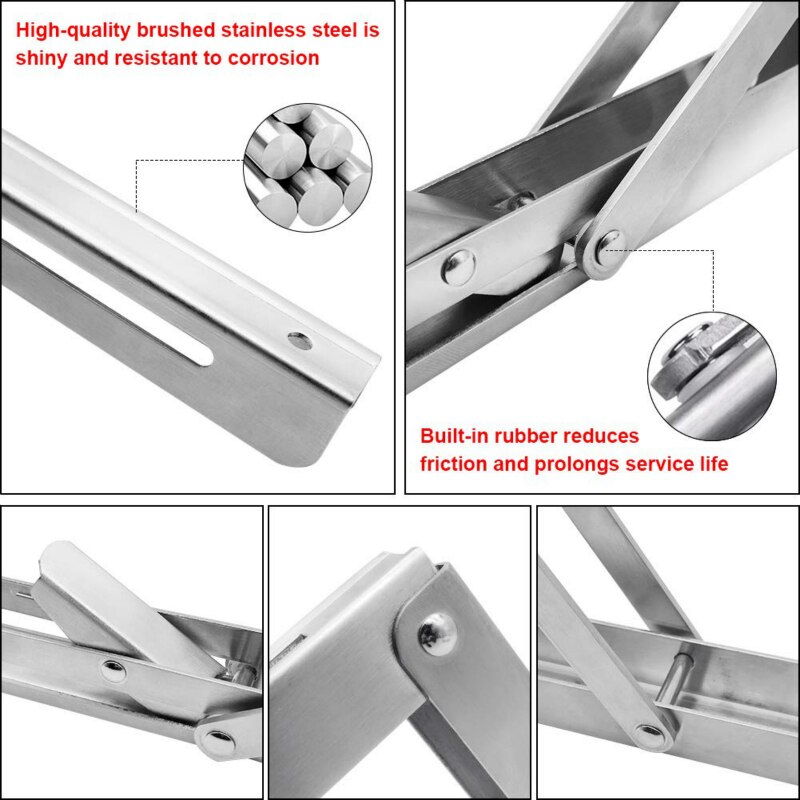 High-quality brushed stainless steel is shiny and resistant to corrosion

Built-in rubber reduces friction and prolongs service life