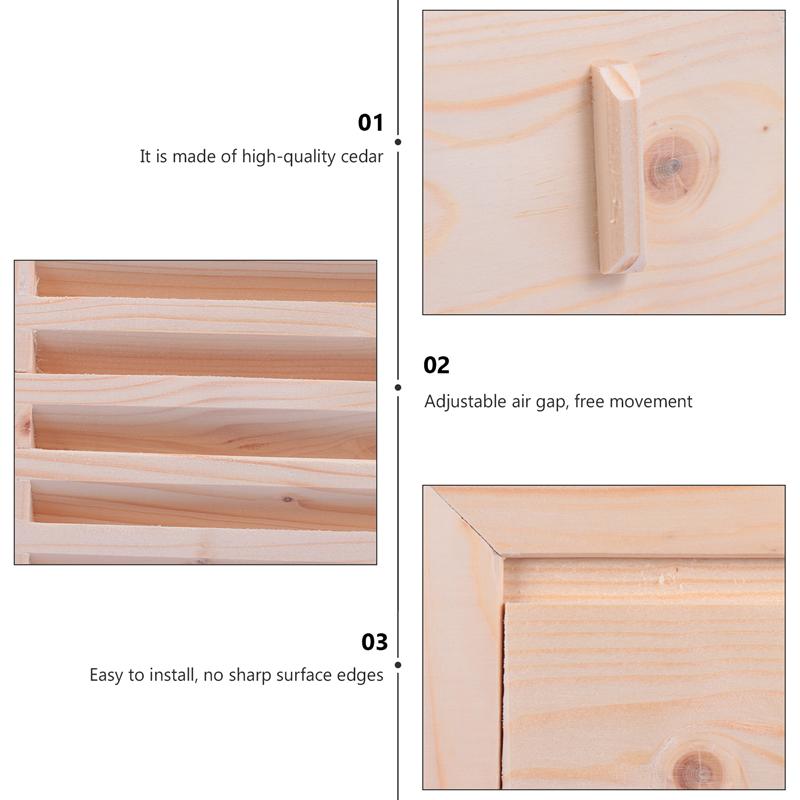 01
It is made of high-quality cedar

02
Adjustable air gap, free movement

03
Easy to install, no sharp surface edges