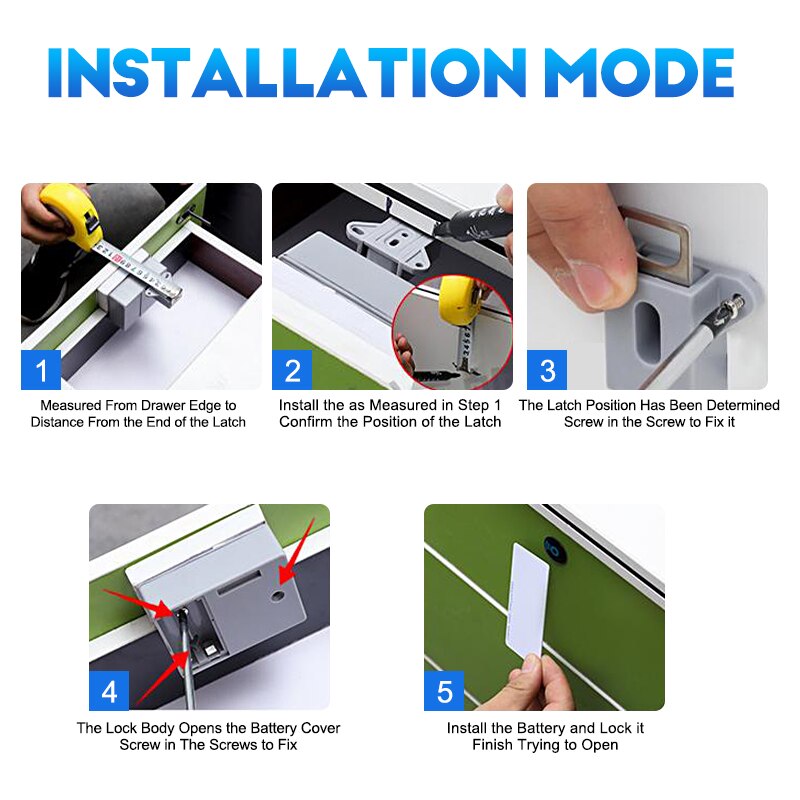 INSTALLATION MODE

1
Measured From Drawer Edge to Distance From the End of the Latch

2
Install the as Measured in Step 1 Confirm the Position of the Latch

3
The Latch Position Has Been Determined Screw in the Screw to Fix it

4
The Lock Body Opens the Battery Cover Screw in The Screws to Fix

5
Install the Battery and Lock it Finish Trying to Open