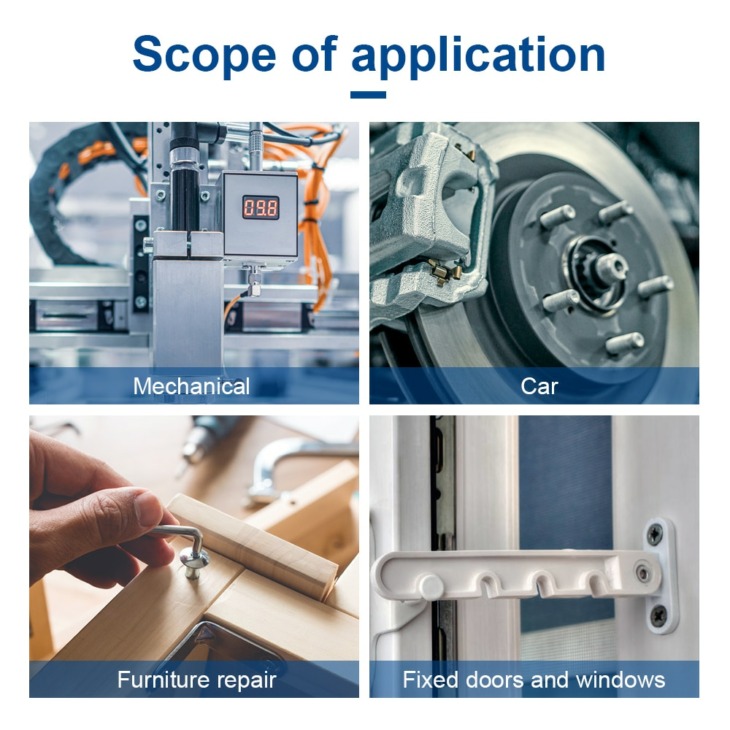 Scope of application

09.8

Mechanical

Car

Furniture repair

Fixed doors and windows