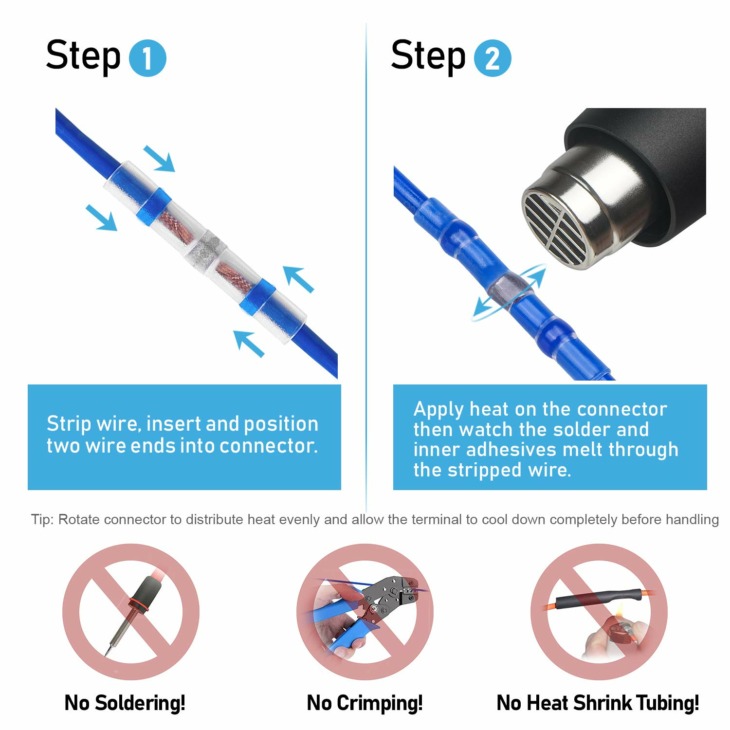 Step 1

Strip wire, insert and position two wire ends into connector.

Step 2

Apply heat on the connector then watch the solder and inner adhesives melt through the stripped wire.

Tip: Rotate connector to distribute heat evenly and allow the terminal to cool down completely before handling

No Soldering!

No Crimping!

No Heat Shrink Tubing!