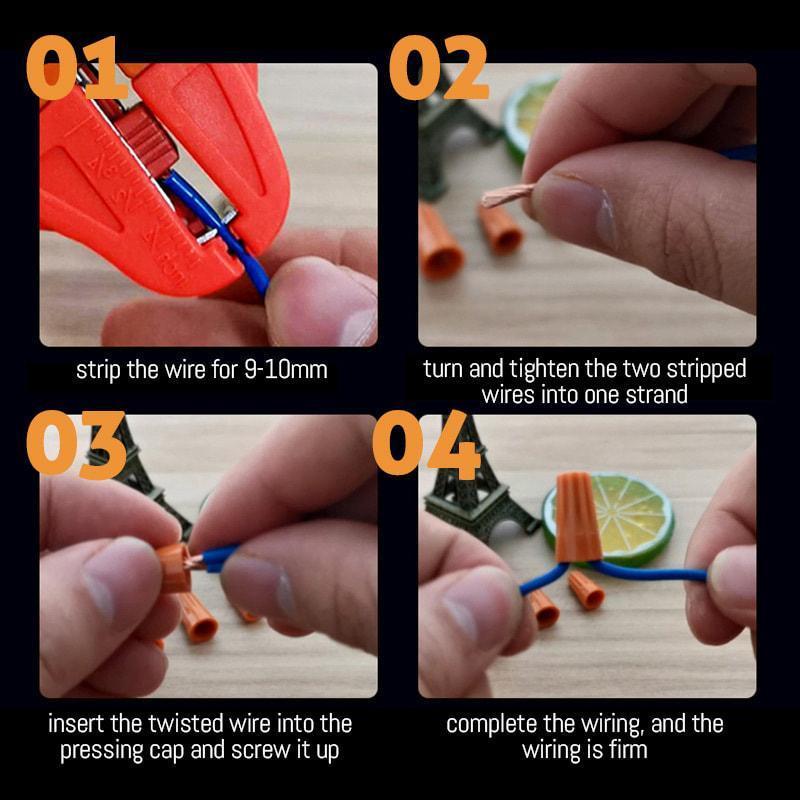 01

strip the wire for 9-10mm

02

turn and tighten the two stripped wires into one strand

03

insert the twisted wire into the pressing cap and screw it up

04

complete the wiring, and the wiring is firm