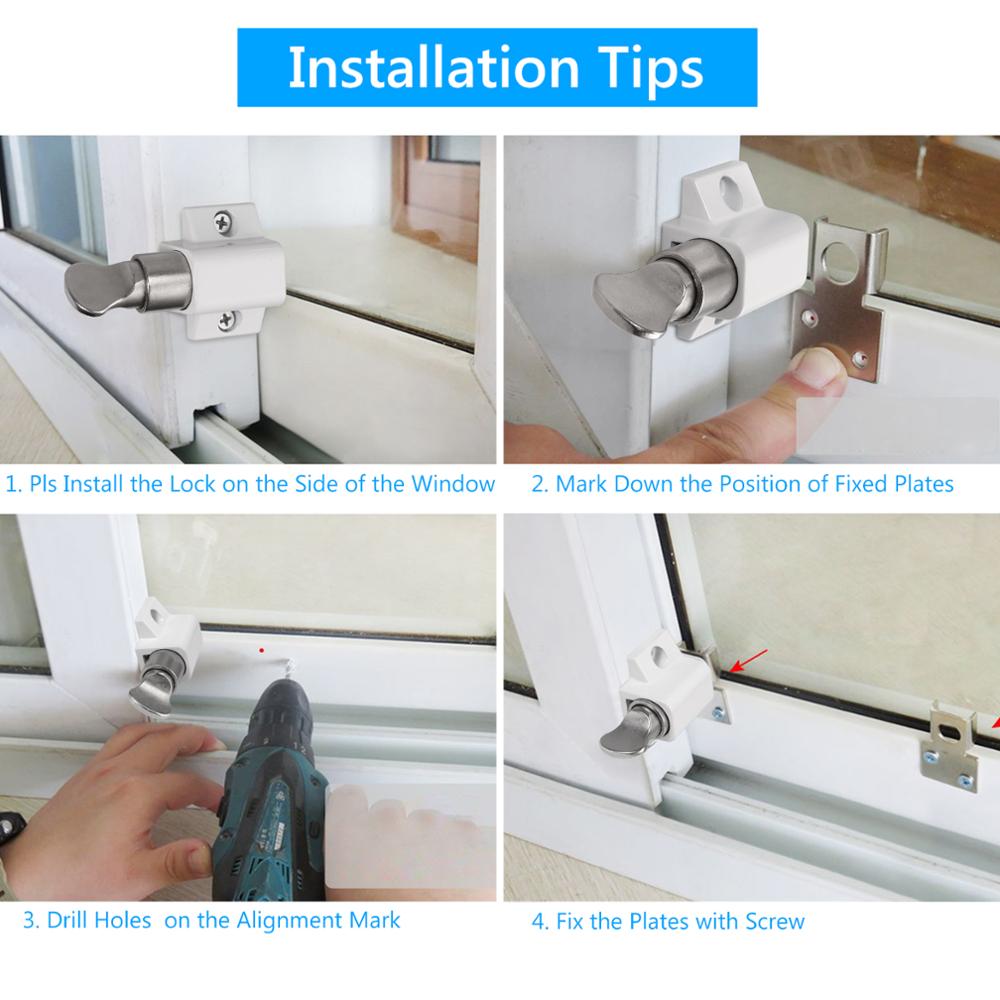 Installation Tips

1. Pls Install the Lock on the Side of the Window

2. Mark Down the Position of Fixed Plates

3. Drill Holes on the Alignment Mark

4. Fix the Plates with Screw