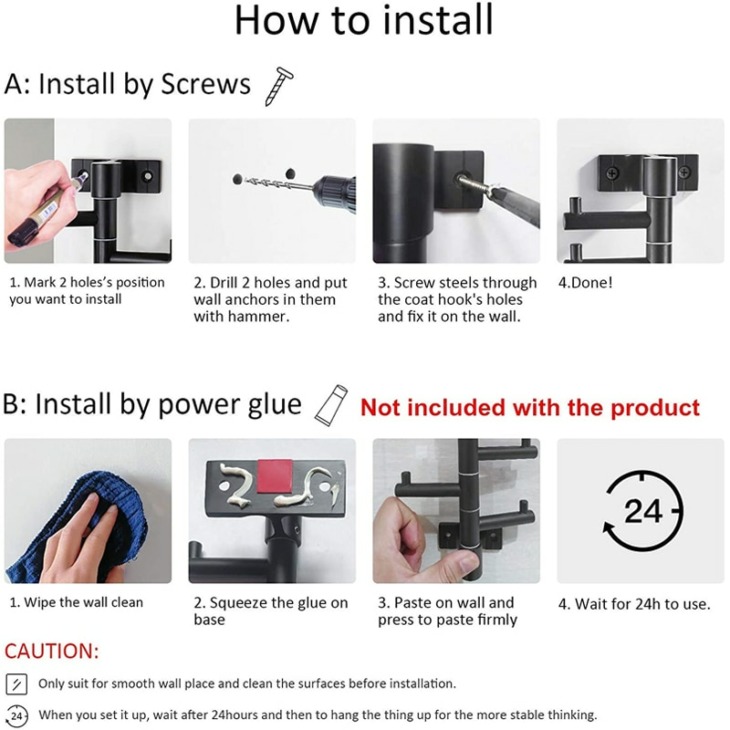 How to install

A: Install by Screws

1. Mark 2 holes's position you want to install

2. Drill 2 holes and put wall anchors in them with hammer.

3. Screw steels through the coat hook's holes and fix it on the wall.

4.Done!

B: Install by power glue

Not included with the product

24

1. Wipe the wall clean

2. Squeeze the glue on base

3. Paste on wall and press to paste firmly

4. Wait for 24h to use.

CAUTION:

Only suit for smooth wall place and clean the surfaces before installation.

24

When you set it up, wait after 24hours and then to hang the thing up for the more stable thinking.