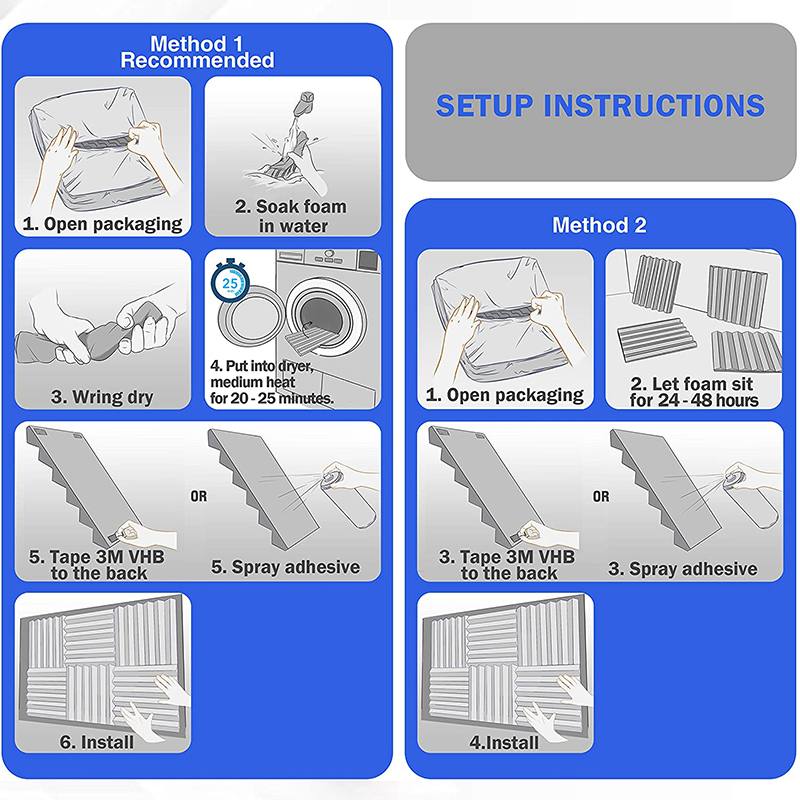 Method 1
Recommended

1. Open packaging

2. Soak foam in water

3. Wring dry

25

4. Put into dryer, medium heat for 20 - 25 minutes.

5. Tape 3M VHB to the back

OR

5. Spray adhesive

6. Install

SETUP INSTRUCTIONS

Method 2

1. Open packaging

2. Let foam sit for 24 - 48 hours

3. Tape 3M VHB to the back

OR

3. Spray adhesive

4.Install