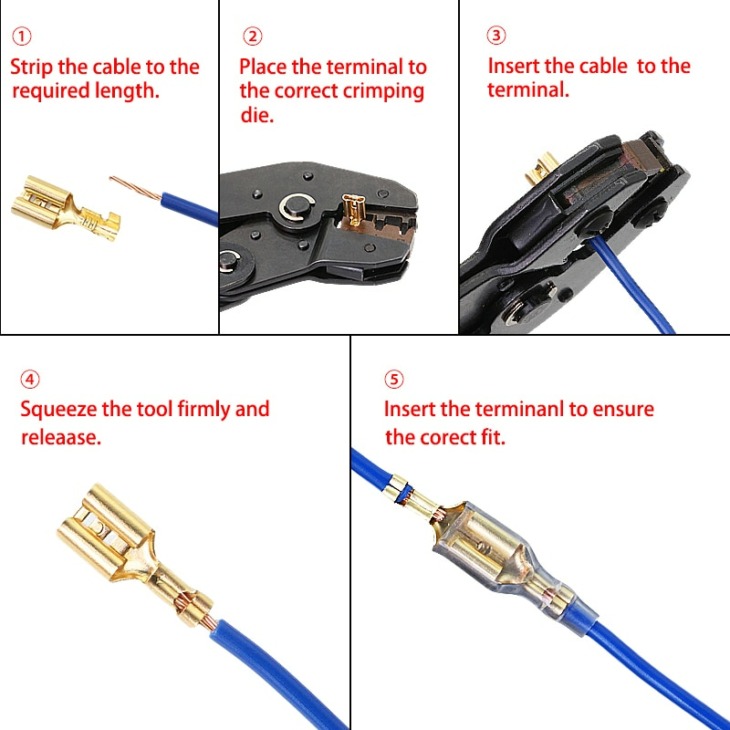 ①
Strip the cable to the required length.

②
Place the terminal to the correct crimping die.

③
Insert the cable to the terminal.

④
Squeeze the tool firmly and releaase.

⑤
Insert the terminanl to ensure the corect fit.