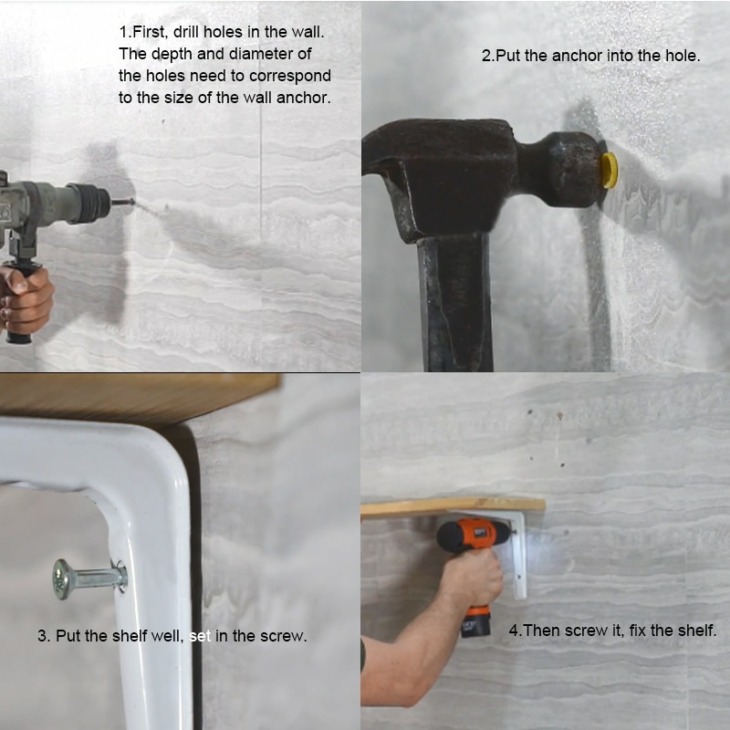 1.First, drill holes in the wall. The depth and diameter of the holes need to correspond to the size of the wall anchor.

2.Put the anchor into the hole.

3. Put the shelf well, set in the screw.

4.Then screw it, fix the shelf.