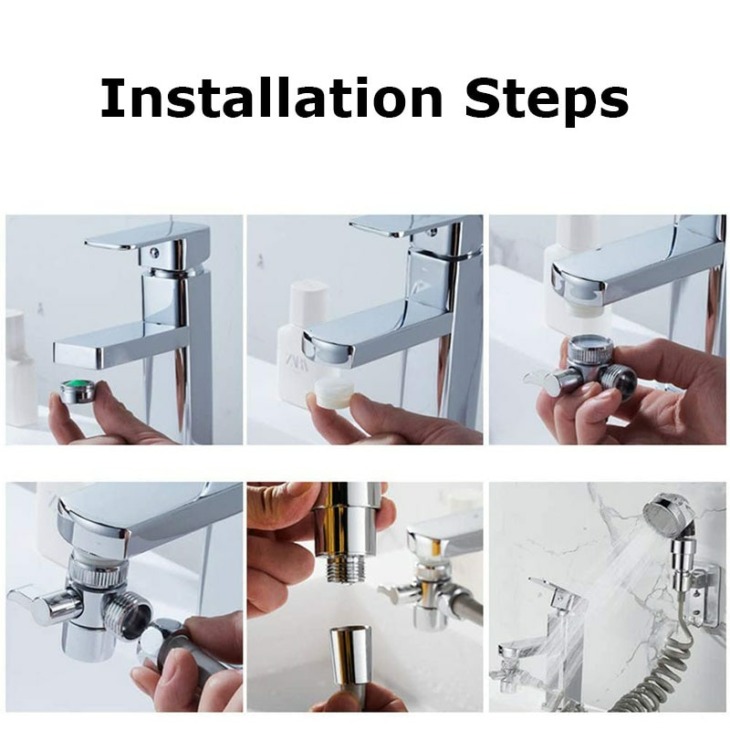 Installation Steps