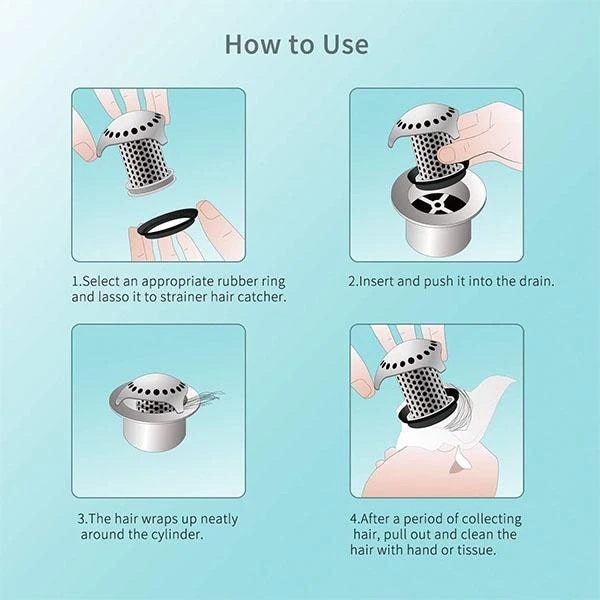 How to Use

1.Select an appropriate rubber ring and lasso it to strainer hair catcher.

2.Insert and push it into the drain.

3.The hair wraps up neatly around the cylinder.

4.After a period of collecting hair, pull out and clean the hair with hand or tissue.