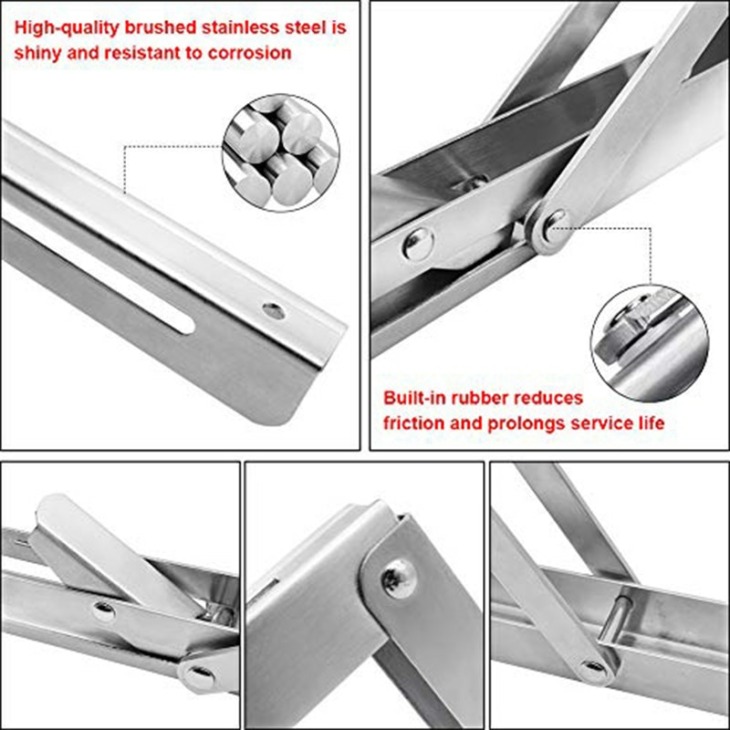 High-quality brushed stainless steel is shiny and resistant to corrosion

Built-in rubber reduces friction and prolongs service life