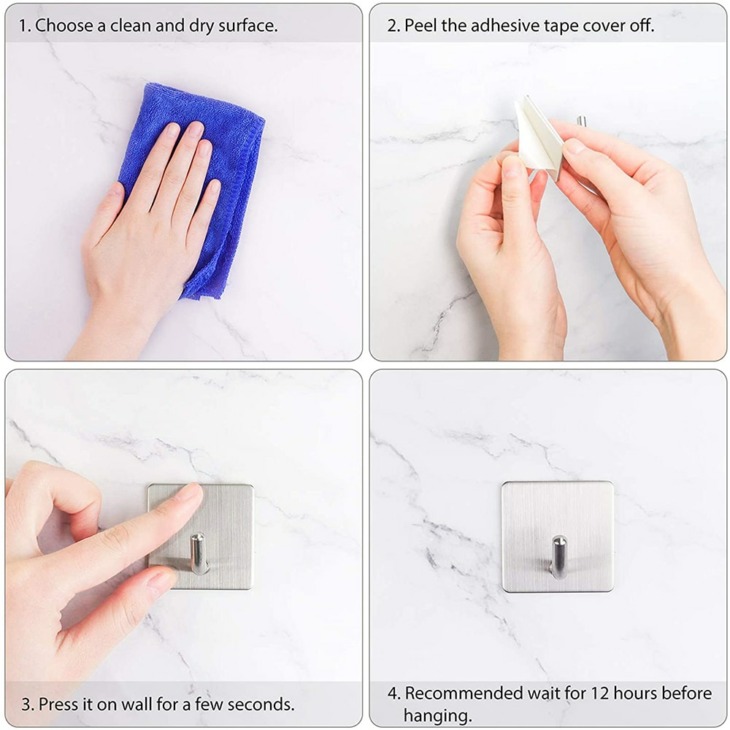 1. Choose a clean and dry surface.

2. Peel the adhesive tape cover off.

3. Press it on wall for a few seconds.

4. Recommended wait for 12 hours before hanging.