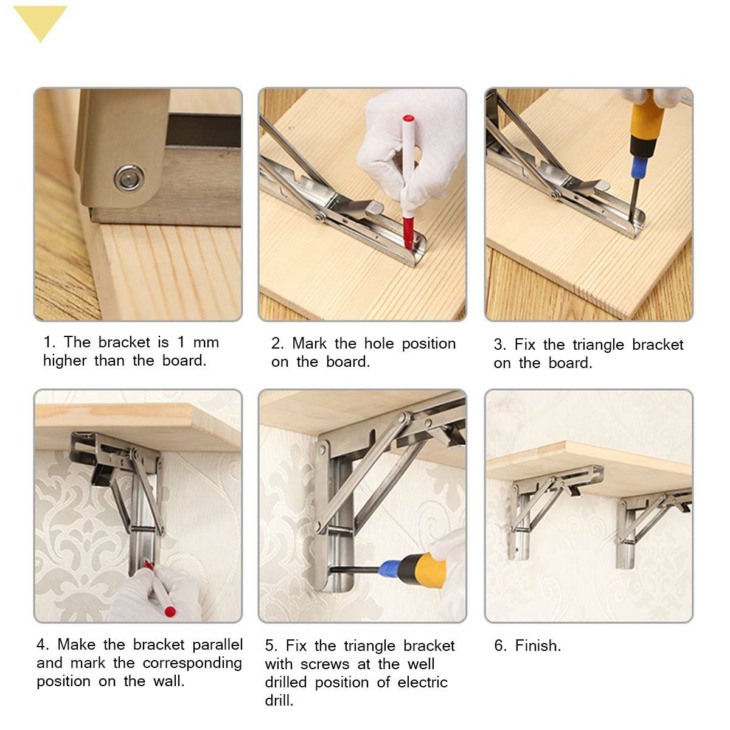 1. The bracket is 1 mm higher than the board.

2. Mark the hole position on the board.

3. Fix the triangle bracket on the board.

4. Make the bracket parallel and mark the corresponding position on the wall.

5. Fix the triangle bracket with screws at the well drilled position of electric drill.

6. Finish.