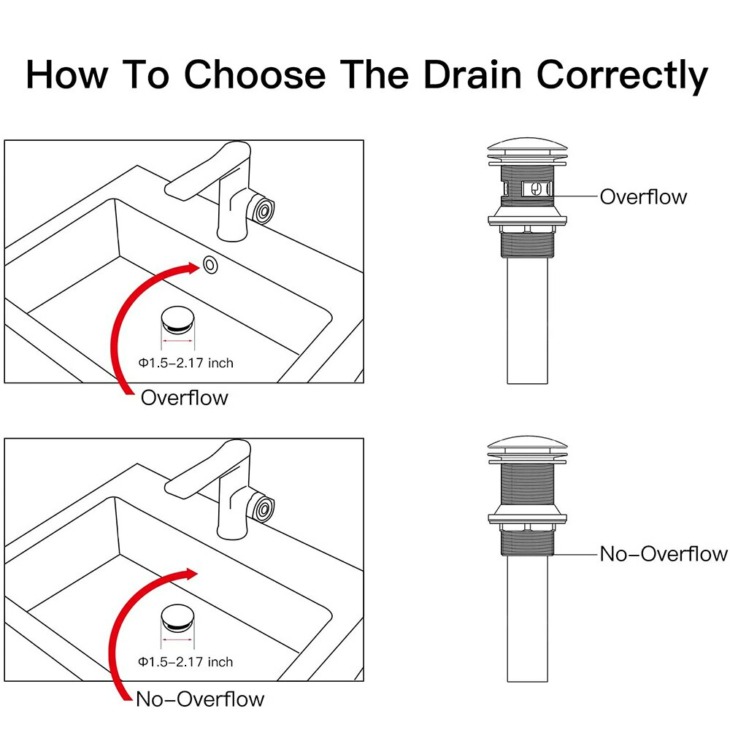 How To Choose The Drain Correctly

Φ1.5–2.17 inch

Overflow

Overflow

Φ1.5–2.17 inch

No–Overflow

No–Overflow