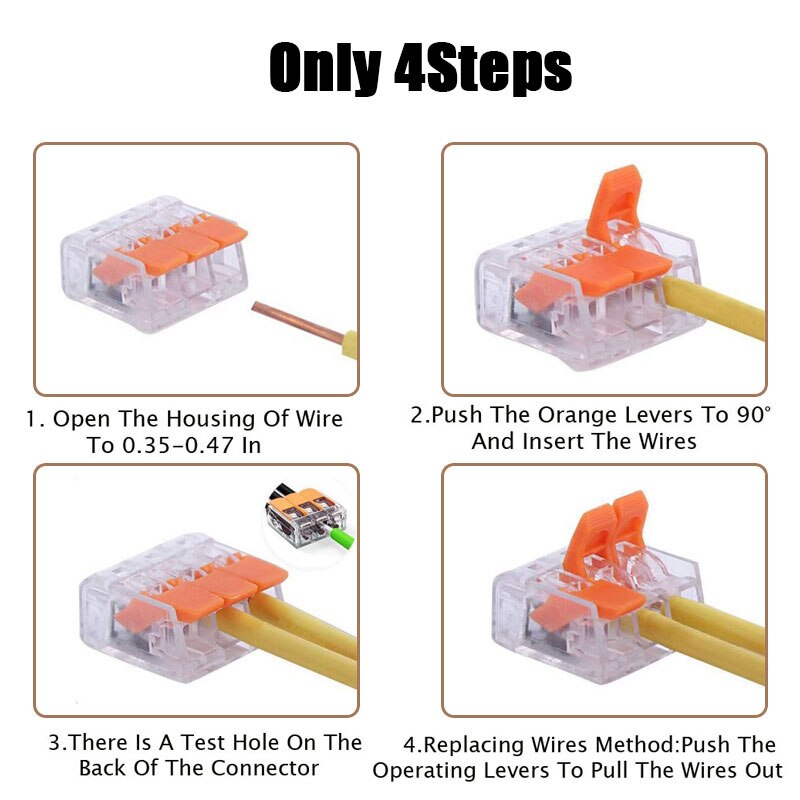 Only 4Steps

1. Open The Housing Of Wire To 0.35-0.47 In

2.Push The Orange Levers To 90° And Insert The Wires

3.There Is A Test Hole On The Back Of The Connector

4.Replacing Wires Method:Push The Operating Levers To Pull The Wires Out