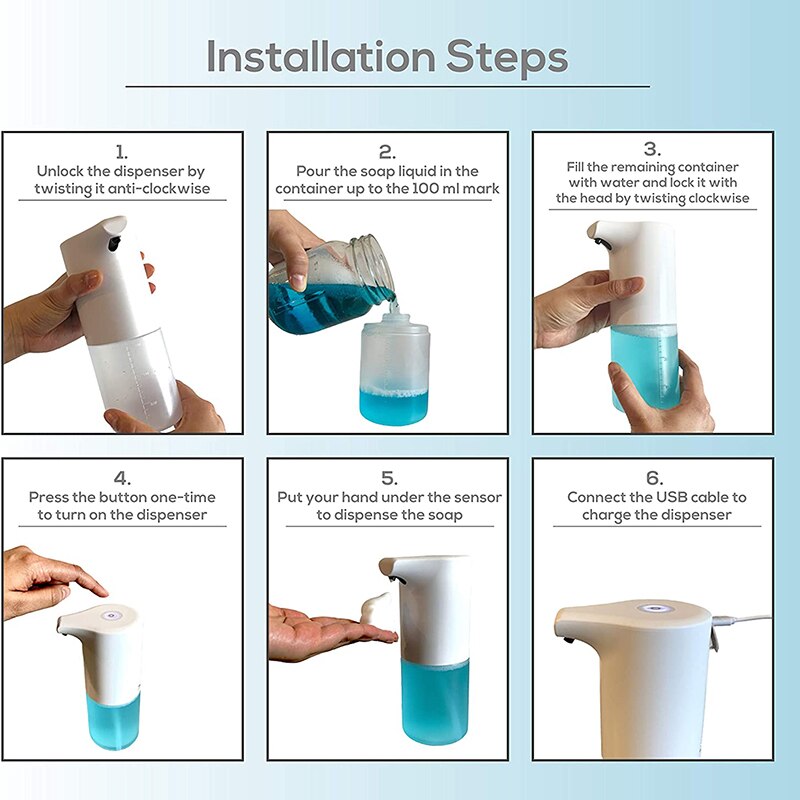 Installation Steps

1.
Unlock the dispenser by twisting it anti-clockwise

2.
Pour the soap liquid in the container up to the 100 ml mark

3.
Fill the remaining container with water and lock it with the head by twisting clockwise

4.
Press the button one-time to turn on the dispenser

5.
Put your hand under the sensor to dispense the soap

6.
Connect the USB cable to charge the dispenser