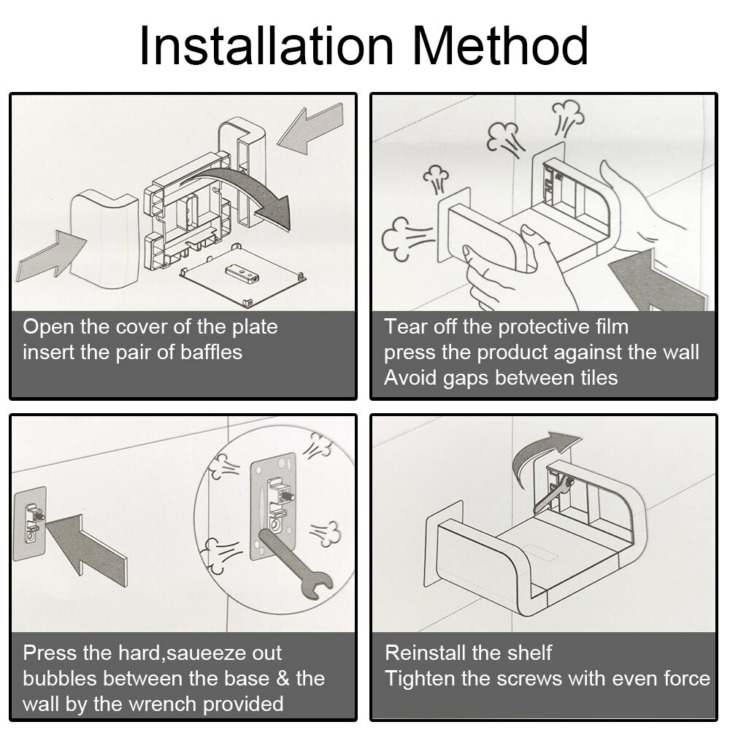 Installation Method

Open the cover of the plate
insert the pair of baffles

Tear off the protective film
press the product against the wall
Avoid gaps between tiles

Press the hard,saueeze out
bubbles between the base & the
wall by the wrench provided

Reinstall the shelf
Tighten the screws with even force