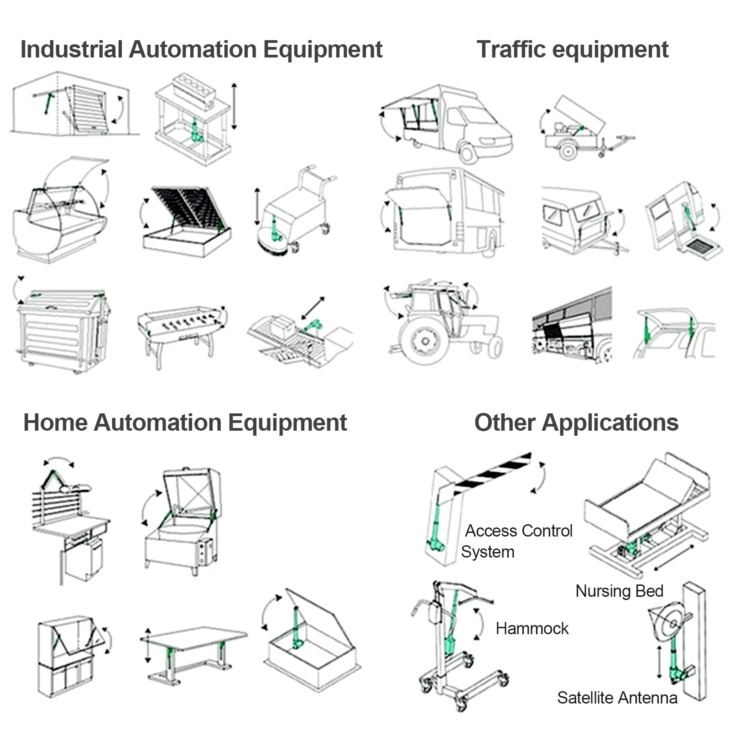 Industrial Automation Equipment

Traffic equipment

Home Automation Equipment

Other Applications

Access Control System

Nursing Bed

Hammock

Satellite Antenna