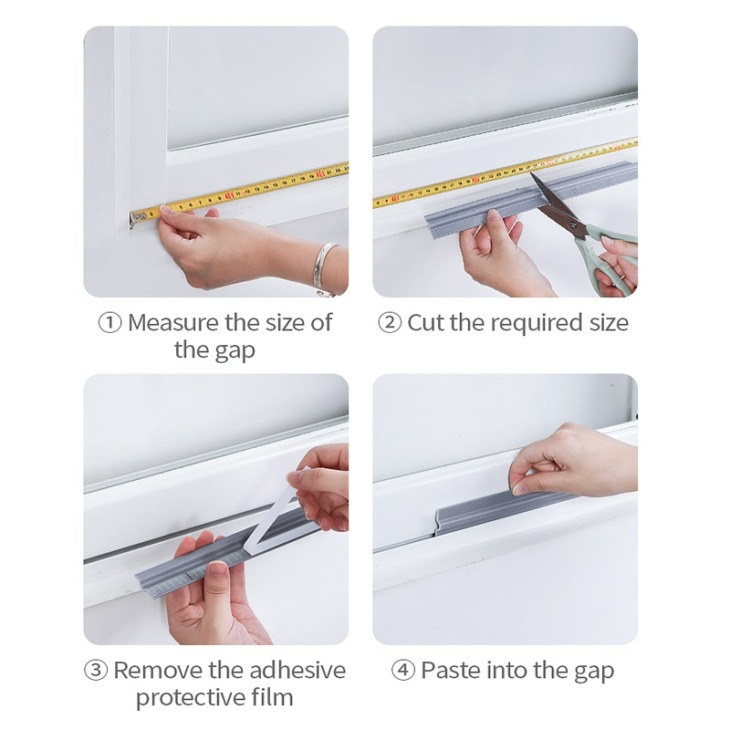 ① Measure the size of the gap

② Cut the required size

③ Remove the adhesive protective film

④ Paste into the gap