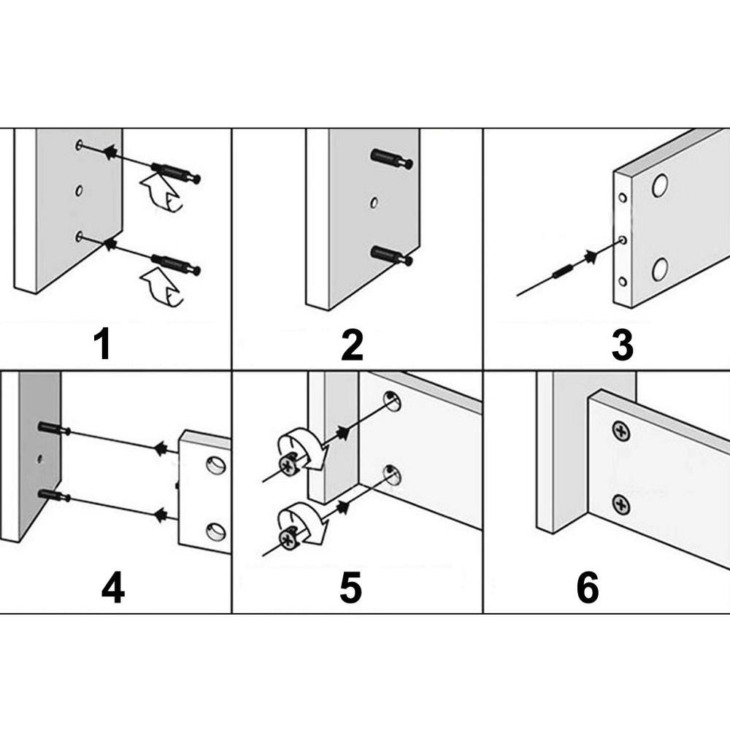 1

2

3

4

5

6