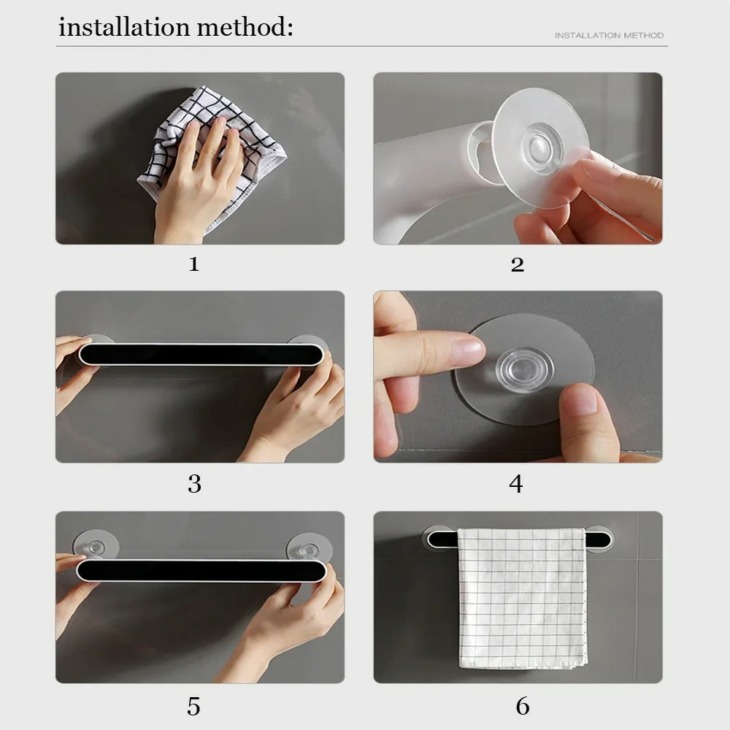 installation method:

INSTALLATION METHOD

1

2

3

4

5

6