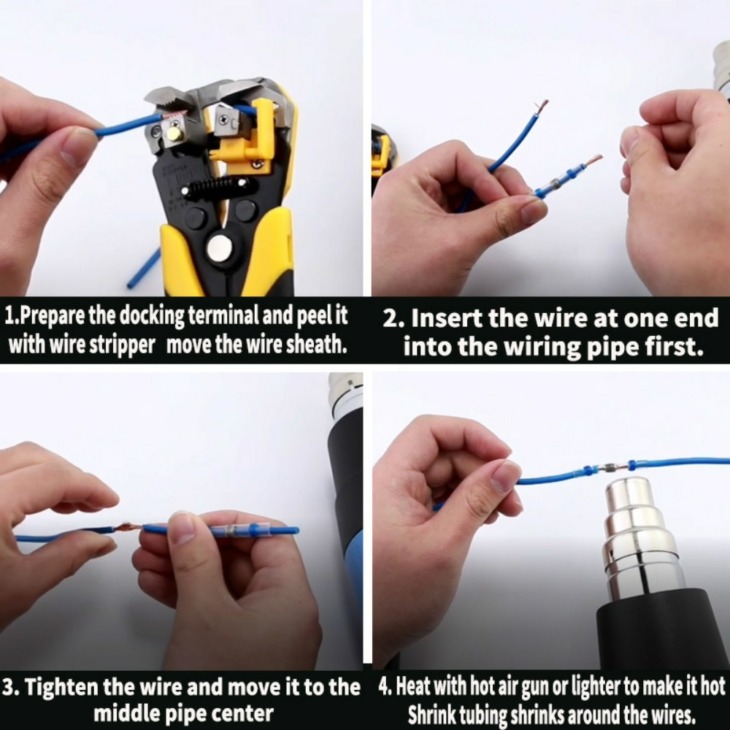 1.Prepare the docking terminal and peel it with wire stripper move the wire sheath.

2. Insert the wire at one end into the wiring pipe first.

3. Tighten the wire and move it to the middle pipe center

4. Heat with hot air gun or lighter to make it hot Shrink tubing shrinks around the wires.