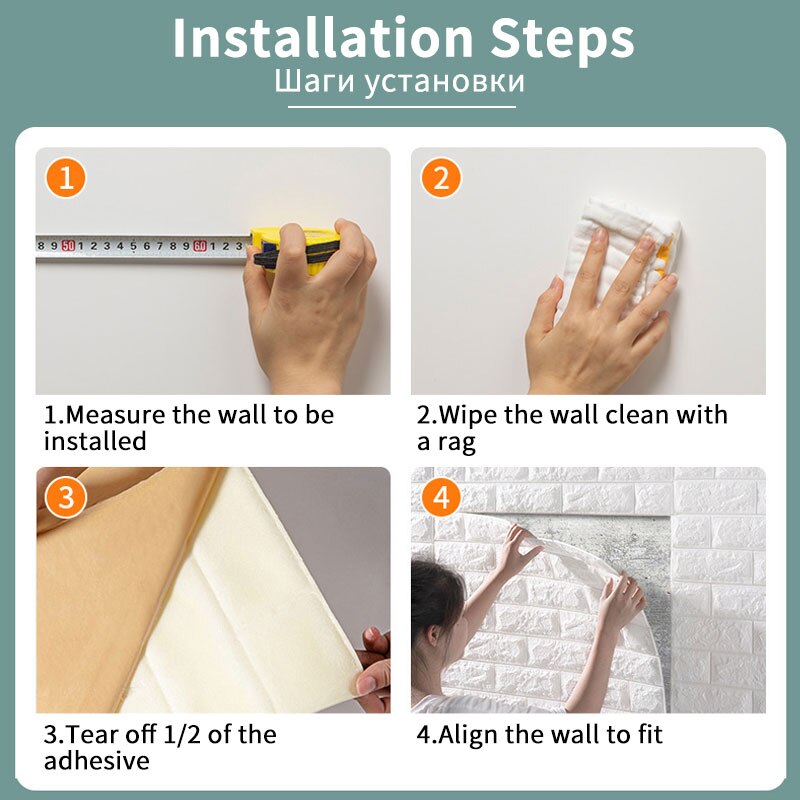 Installation Steps
Шаги установки

1

8 9 50 1 2 3 4 5 6 7 8 9 60 1 2 3

1.Measure the wall to be installed

2

2.Wipe the wall clean with a rag

3

3.Tear off 1/2 of the adhesive

4

4.Align the wall to fit