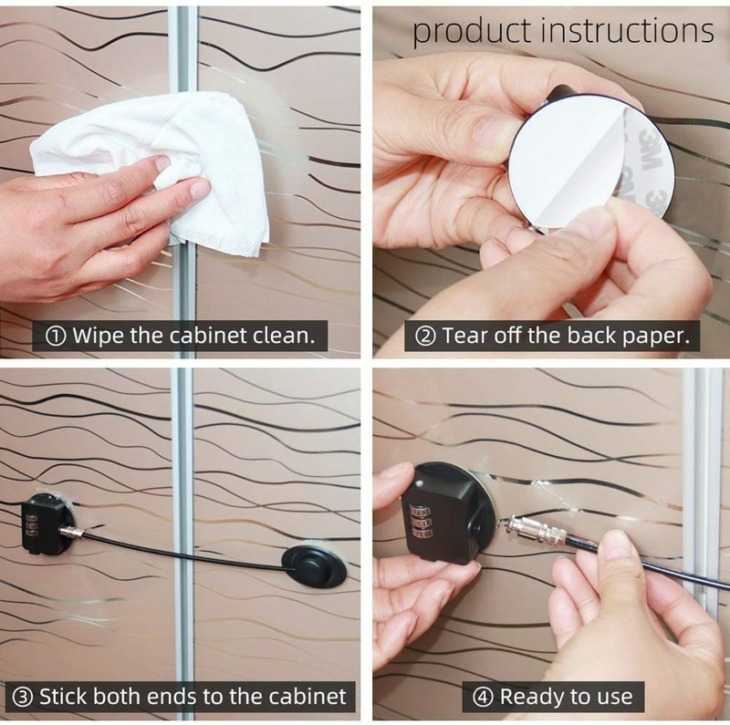 product instructions

① Wipe the cabinet clean.

3M

② Tear off the back paper.

③ Stick both ends to the cabinet

④ Ready to use