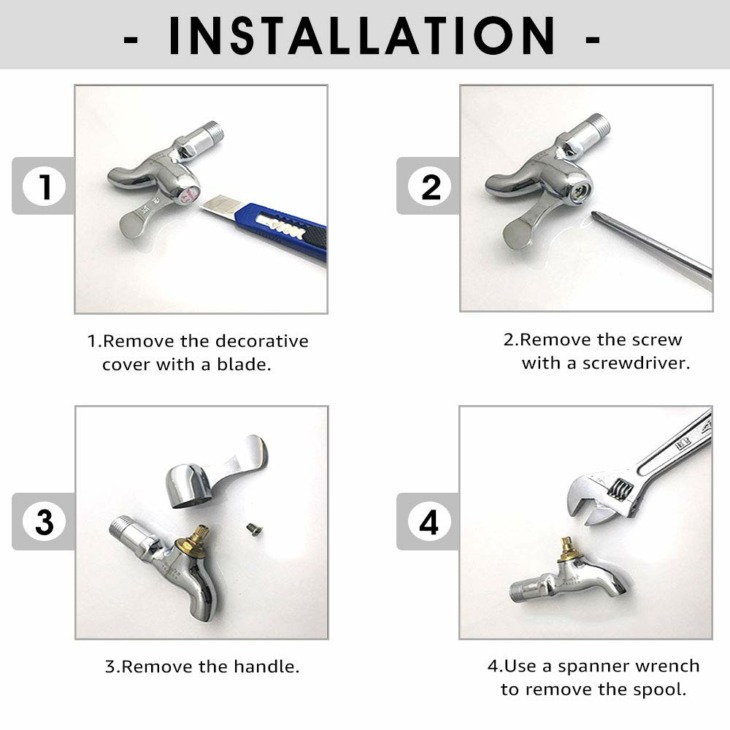 - INSTALLATION -

1

1.Remove the decorative cover with a blade.

2

2.Remove the screw with a screwdriver.

3

3.Remove the handle.

4

4.Use a spanner wrench to remove the spool.