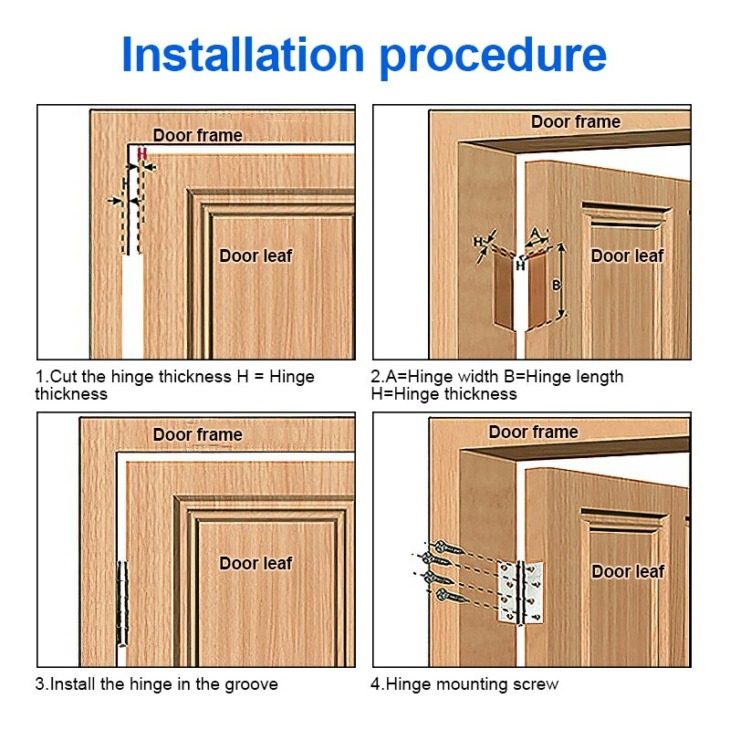 Installation procedure

Door frame
H
H
Door leaf

1.Cut the hinge thickness H = Hinge thickness

Door frame
H
A
H
B
Door leaf

2.A=Hinge width B=Hinge length H=Hinge thickness

Door frame
Door leaf

3.Install the hinge in the groove

Door frame
Door leaf

4.Hinge mounting screw