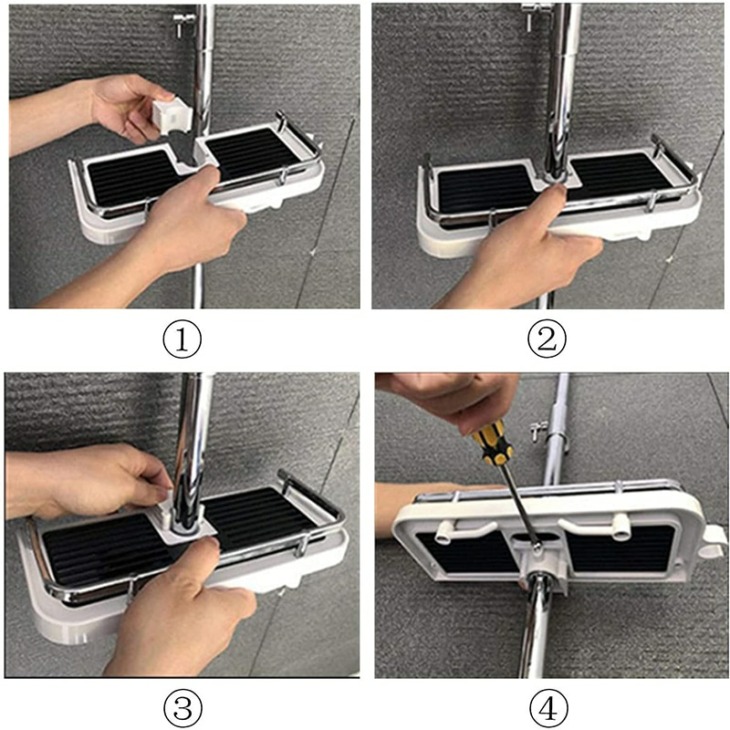 ①

②

③

④